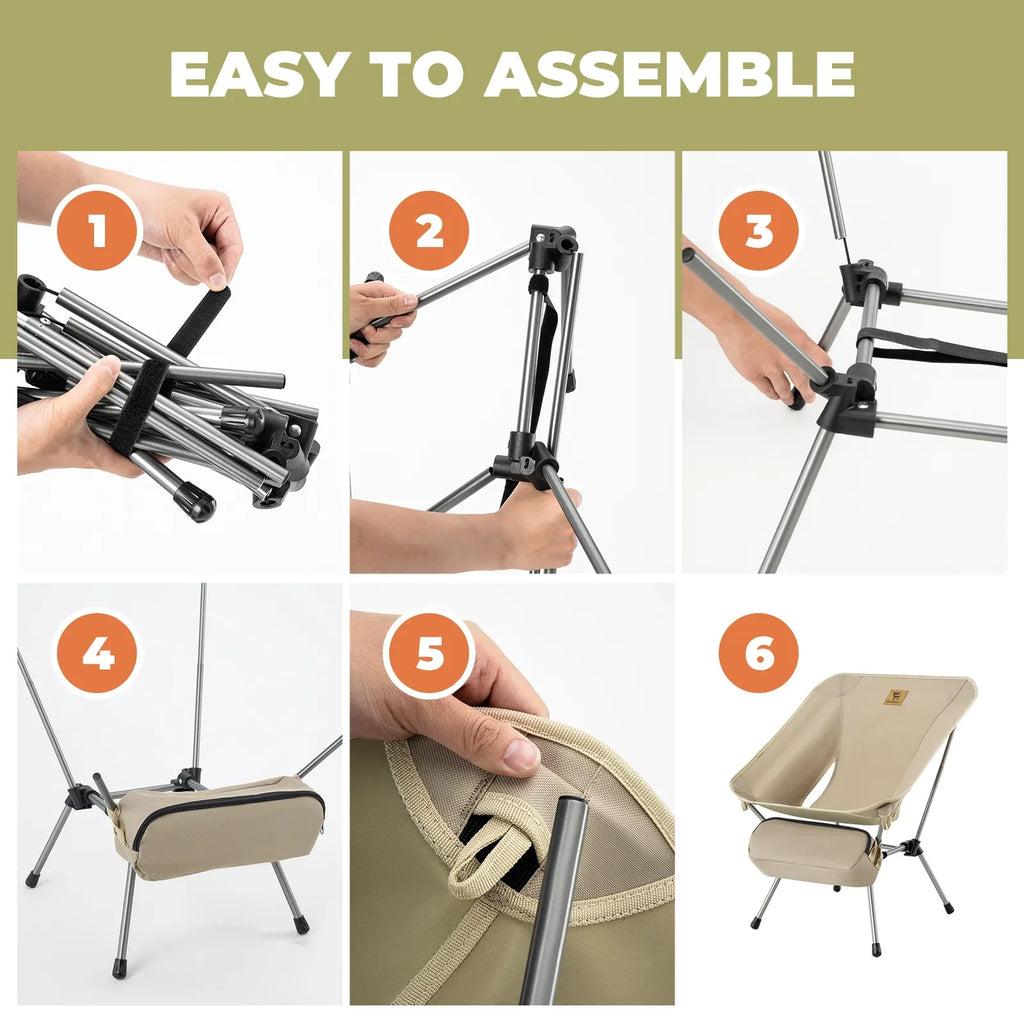 EASY TO ASSEMBLE

1

2

3

4

5

6