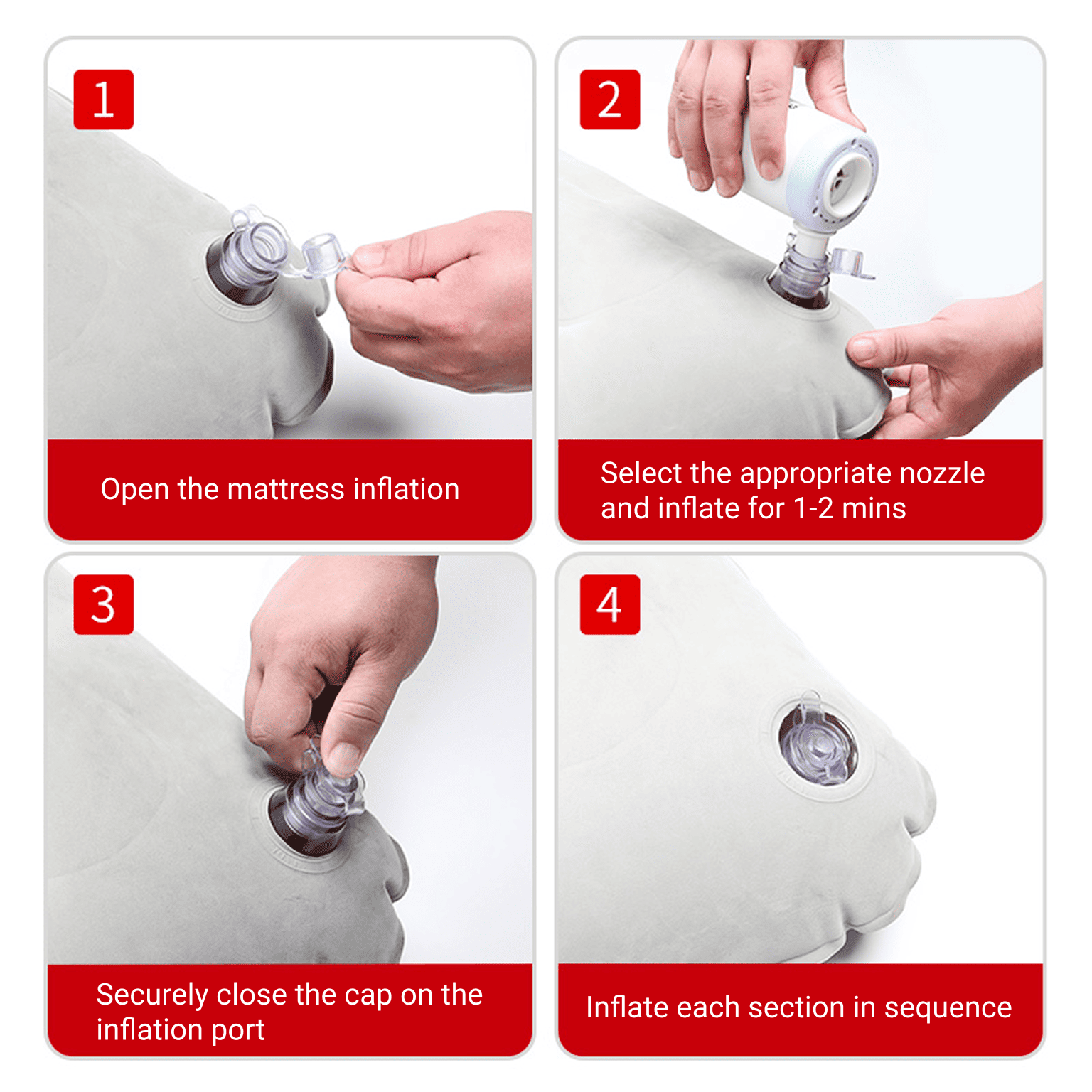 1

Open the mattress inflation

2

Select the appropriate nozzle and inflate for 1-2 mins

3

Securely close the cap on the inflation port

4

Inflate each section in sequence